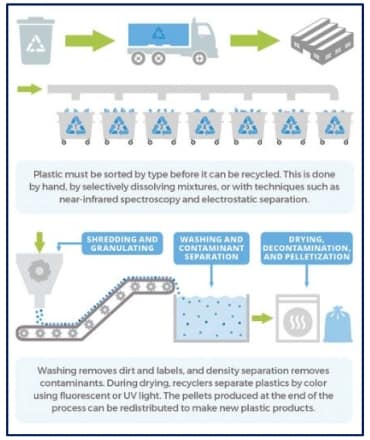 Plastic must be sorted by type before it can be recycled. This is done by hand, by selectively dissolving mixtures, or with techniques such as near-infrared spectroscopy and electrostatic separation.

SHREDDING AND GRANULATING

WASHING AND CONTAMINANT SEPARATION

DRYING, DECONTAMINATION, AND PELLETIZATION

Washing removes dirt and labels, and density separation removes contaminants. During drying, recyclers separate plastics by color using fluorescent or UV light. The pellets produced at the end of the process can be redistributed to make new plastic products.